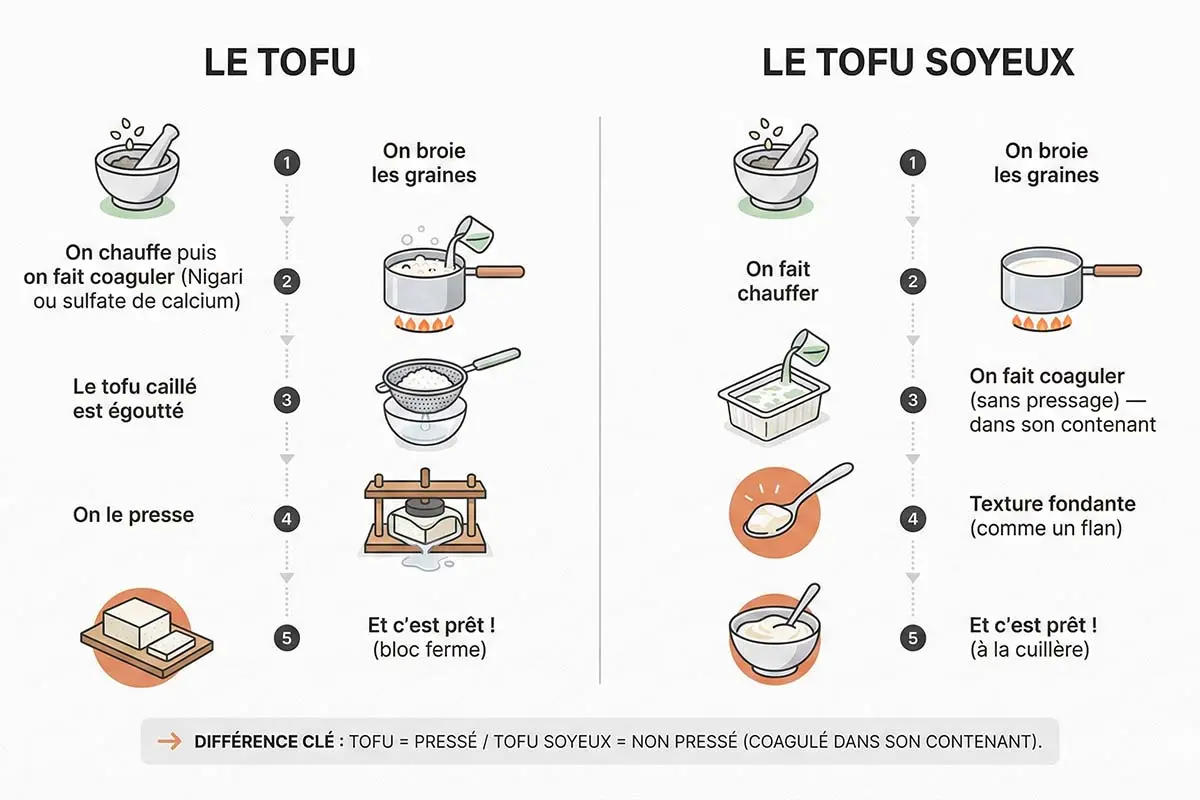 LE TOFU

1
On broie les graines

2
On chauffe puis on fait coaguler (Nigari ou sulfate de calcium)

3
Le tofu caillé est égoutté

4
On le presse

5
Et c'est prêt ! (bloc ferme)

LE TOFU SOYEUX

1
On broie les graines

2
On fait chauffer

3
On fait coaguler (sans pressage) — dans son contenant

4
Texture fondante (comme un flan)

5
Et c'est prêt ! (à la cuillère)

→ DIFFÉRENCE CLÉ : TOFU = PRESSÉ / TOFU SOYEUX = NON PRESSÉ (COAGULÉ DANS SON CONTENANT).